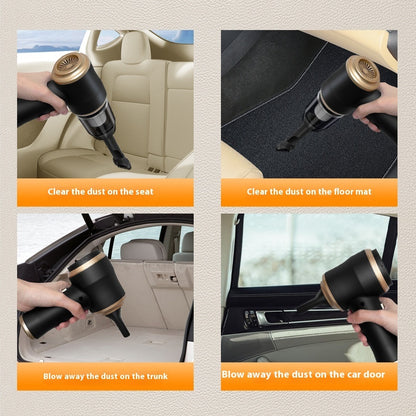 Clear the dust on the seat

Clear the dust on the floor mat

Blow away the dust on the trunk

Blow away the dust on the car door